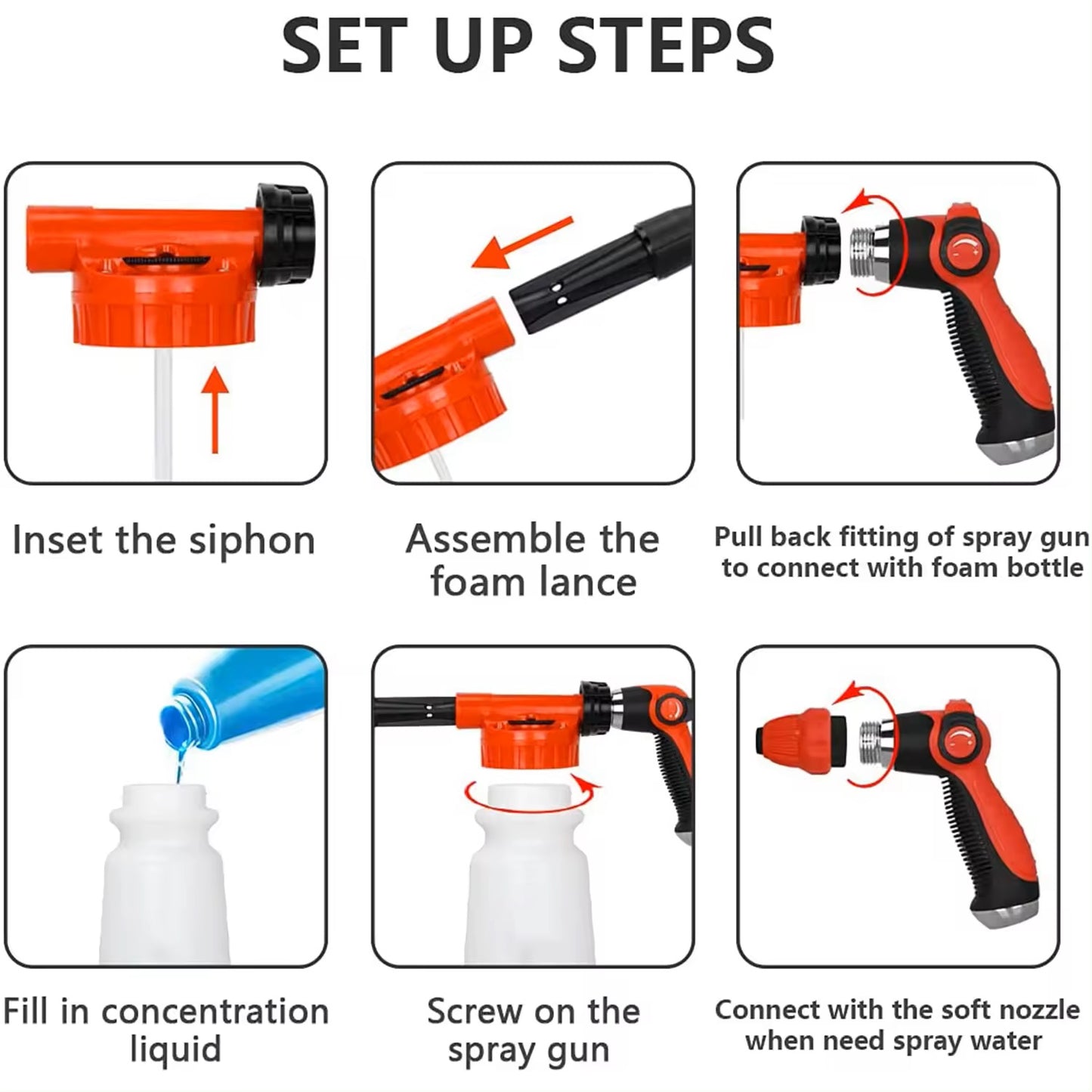 SET UP STEPS

Inset the siphon

Assemble the foam lance

Pull back fitting of spray gun to connect with foam bottle

Fill in concentration liquid

Screw on the spray gun

Connect with the soft nozzle when need spray water